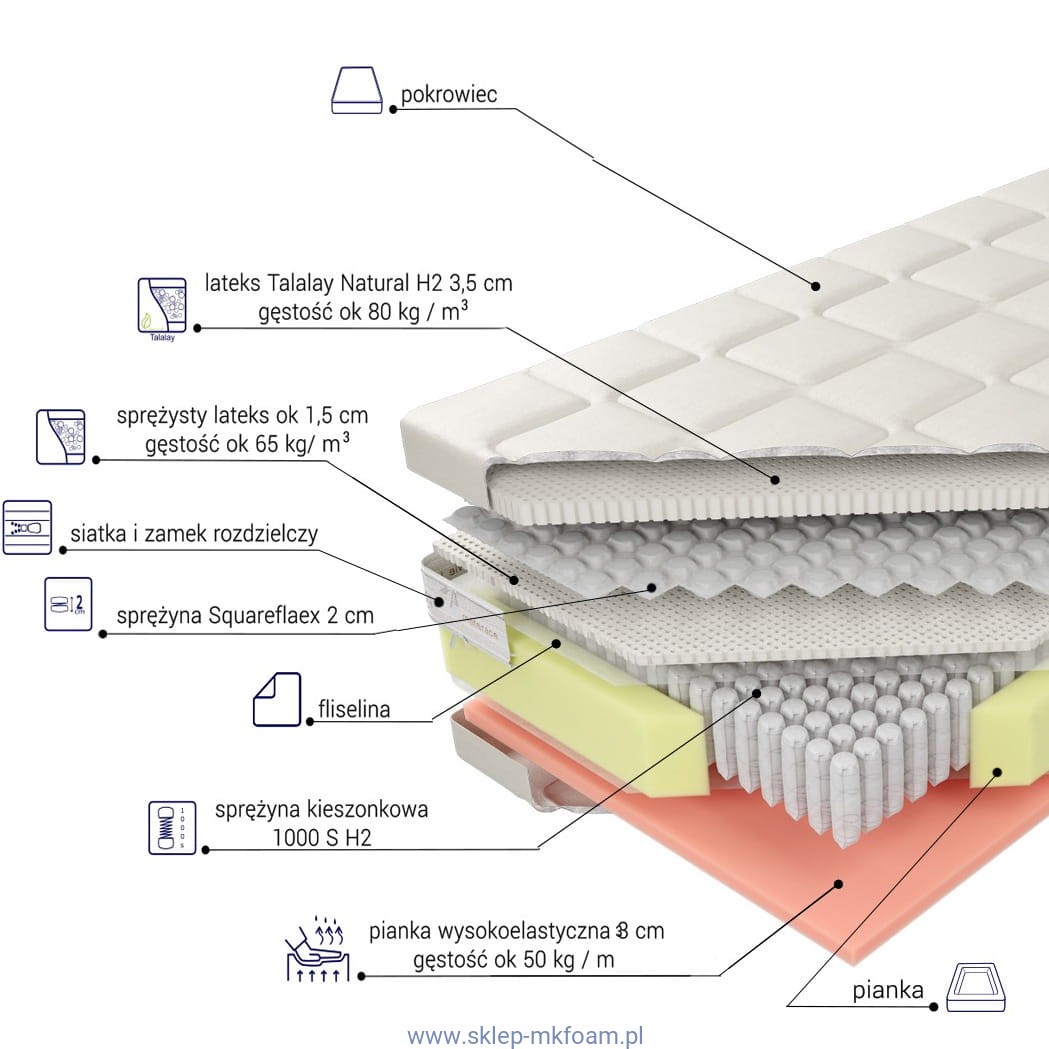 pokrowiec

lateks Talalay Natural H2 3,5 cm
gęstość ok 80 kg / $m^3$

Talalay

sprężysty lateks ok 1,5 cm
gęstość ok 65 kg/ $m^3$

siatka i zamek rozdzielczy

2 cm

sprężyna Squareflaex 2 cm

fliselina

1000 S

sprężyna kieszonkowa
1000 S H2

pianka wysokoelastyczna 3 cm
gęstość ok 50 kg / m

pianka

www.sklep-mkfoam.pl