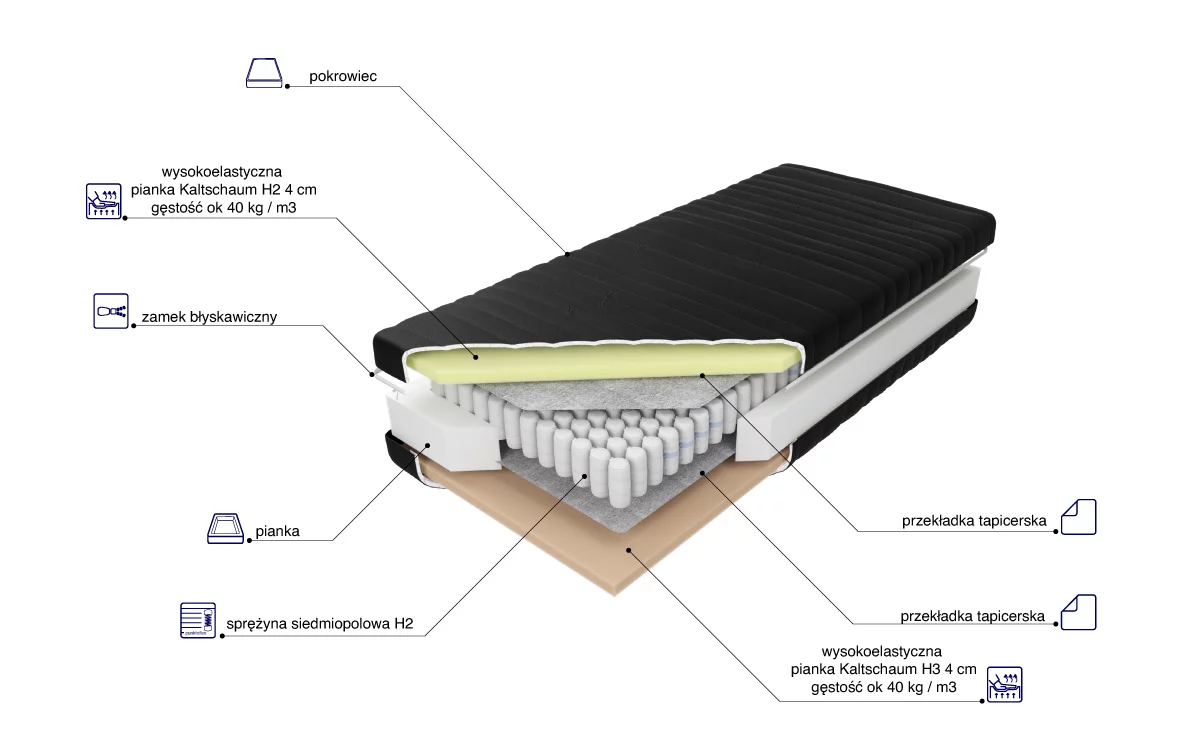 pokrowiec

wysokoelastyczna pianka Kaltschaum H2 4 cm gęstość ok 40 kg / m3

zamek błyskawiczny

pianka

sprężyna siedmiopolowa H2

przekładka tapicerska

przekładka tapicerska

wysokoelastyczna pianka Kaltschaum H3 4 cm gęstość ok 40 kg / m3