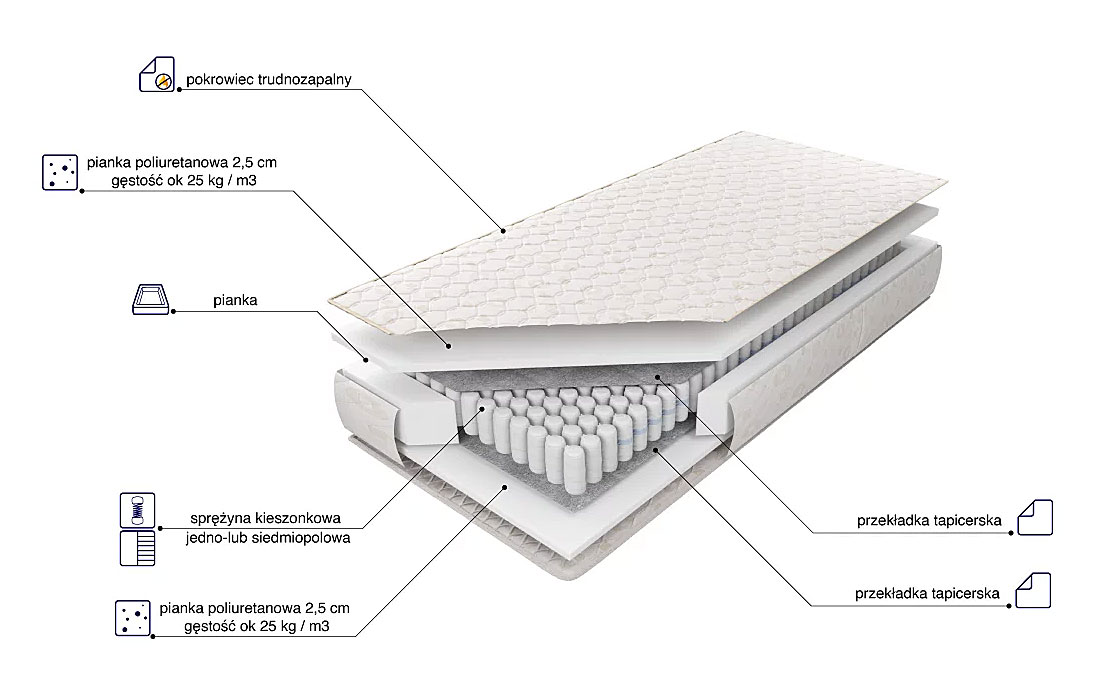 pokrowiec trudnozapalny

pianka poliuretanowa 2,5 cm
gęstość ok 25 kg / m3

pianka

sprężyna kieszonkowa
jedno-lub siedmiopolowa

pianka poliuretanowa 2,5 cm
gęstość ok 25 kg / m3

przekładka tapicerska

przekładka tapicerska